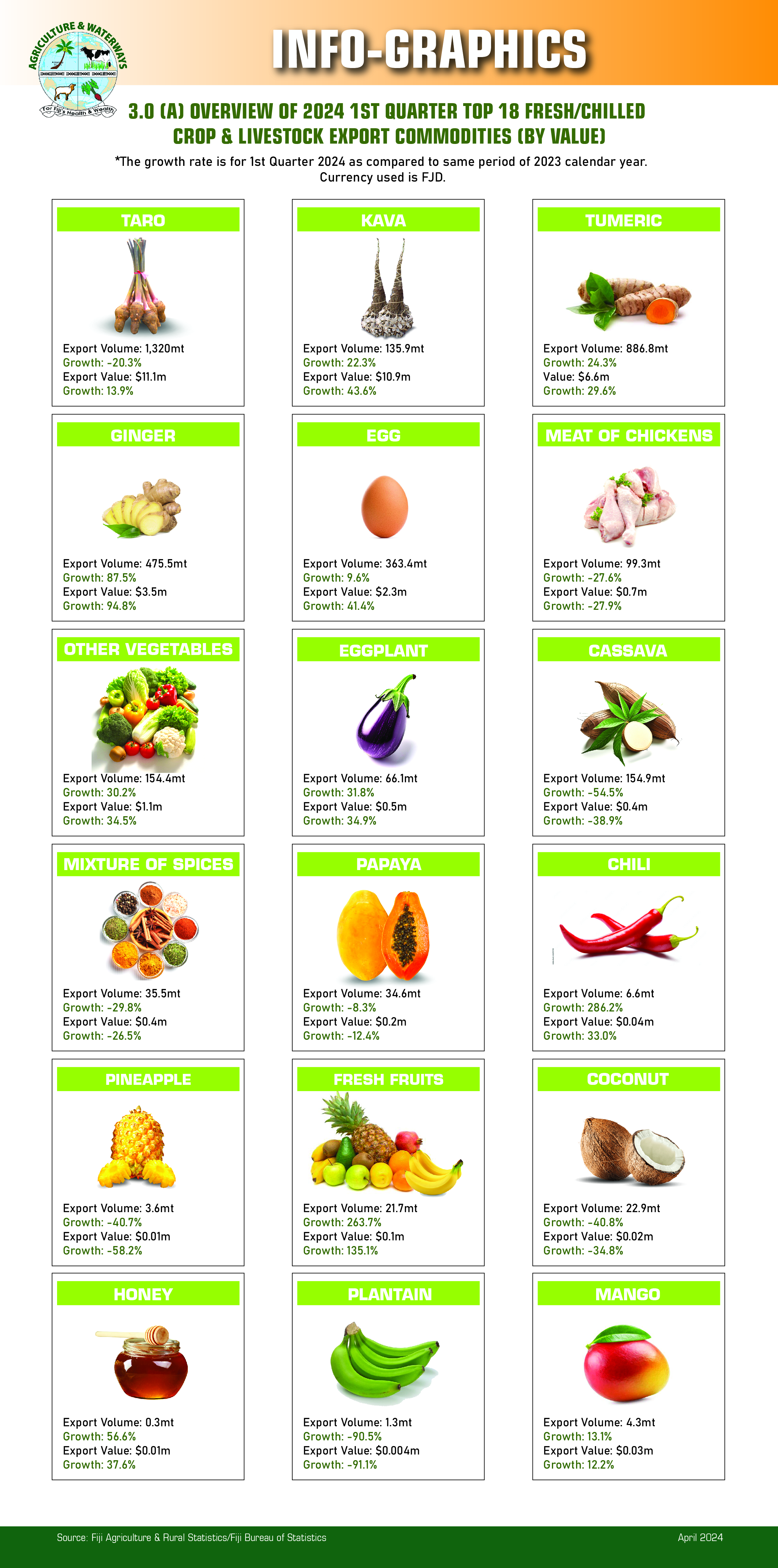 AGRICULTURE & WATERWAYS
For Fiji's Health & Wealth

INFO-GRAPHICS

3.0 (A) OVERVIEW OF 2024 1ST QUARTER TOP 18 FRESH/CHILLED CROP & LIVESTOCK EXPORT COMMODITIES (BY VALUE)

*The growth rate is for 1st Quarter 2024 as compared to same period of 2023 calendar year. Currency used is FJD.

TARO
Export Volume: 1,320mt
Growth: -20.3%
Export Value: $11.1m
Growth: 13.9%

KAVA
Export Volume: 135.9mt
Growth: 22.3%
Export Value: $10.9m
Growth: 43.6%

TUMERIC
Export Volume: 886.8mt
Growth: 24.3%
Value: $6.6m
Growth: 29.6%

GINGER
Export Volume: 475.5mt
Growth: 87.5%
Export Value: $3.5m
Growth: 94.8%

EGG
Export Volume: 363.4mt
Growth: 9.6%
Export Value: $2.3m
Growth: 41.4%

MEAT OF CHICKENS
Export Volume: 99.3mt
Growth: -27.6%
Export Value: $0.7m
Growth: -27.9%

OTHER VEGETABLES
Export Volume: 154.4mt
Growth: 30.2%
Export Value: $1.1m
Growth: 34.5%

EGGPLANT
Export Volume: 66.1mt
Growth: 31.8%
Export Value: $0.5m
Growth: 34.9%

CASSAVA
Export Volume: 154.9mt
Growth: -54.5%
Export Value: $0.4m
Growth: -38.9%

MIXTURE OF SPICES
Export Volume: 35.5mt
Growth: -29.8%
Export Value: $0.4m
Growth: -26.5%

PAPAYA
Export Volume: 34.6mt
Growth: -8.3%
Export Value: $0.2m
Growth: -12.4%

CHILI
Export Volume: 6.6mt
Growth: 286.2%
Export Value: $0.04m
Growth: 33.0%

PINEAPPLE
Export Volume: 3.6mt
Growth: -40.7%
Export Value: $0.01m
Growth: -58.2%

FRESH FRUITS
Export Volume: 21.7mt
Growth: 263.7%
Export Value: $0.1m
Growth: 135.1%

COCONUT
Export Volume: 22.9mt
Growth: -40.8%
Export Value: $0.02m
Growth: -34.8%

HONEY
Export Volume: 0.3mt
Growth: 56.6%
Export Value: $0.01m
Growth: 37.6%

PLANTAIN
Export Volume: 1.3mt
Growth: -90.5%
Export Value: $0.004m
Growth: -91.1%

MANGO
Export Volume: 4.3mt
Growth: 13.1%
Export Value: $0.03m
Growth: 12.2%

Source: Fiji Agriculture & Rural Statistics/Fiji Bureau of Statistics
April 2024